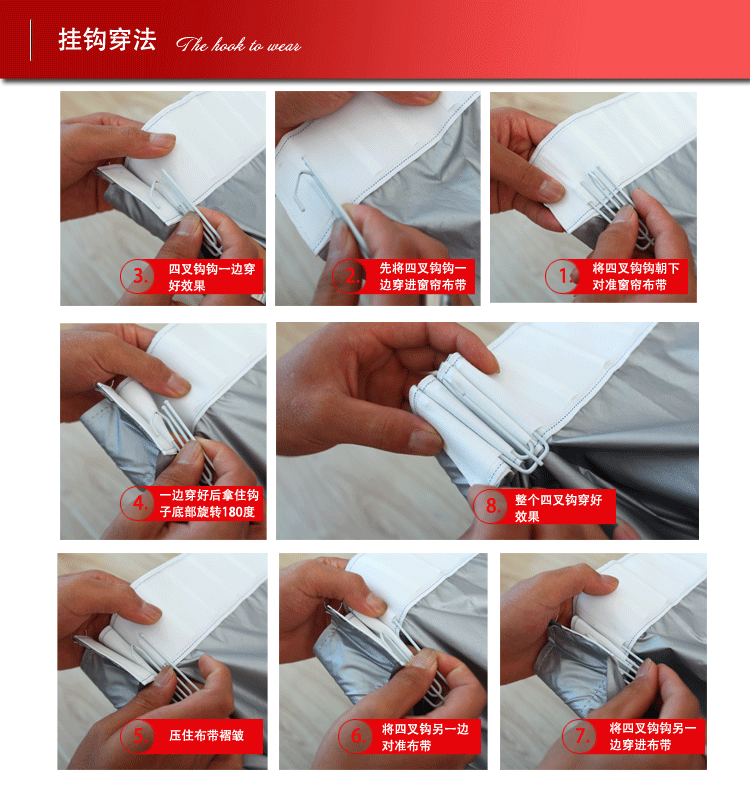 挂钩穿法 The hook to wear

3. 四叉钩钩一边穿好效果

2. 先将四叉钩钩一边穿进窗帘布带

1. 将四叉钩钩朝下对准窗帘布带

4. 一边穿好后拿住钩子底部旋转180度

8. 整个四叉钩穿好效果

5. 压住布带褶皱

6. 将四叉钩另一边对准布带

7. 将四叉钩钩另一边穿进布带