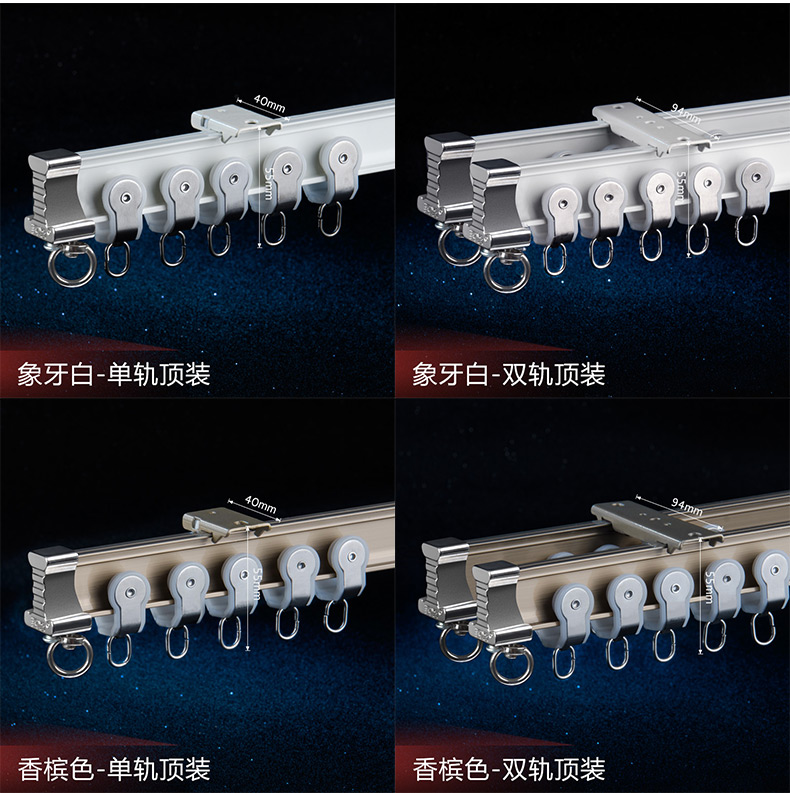 40mm
55mm
象牙白-单轨顶装

94mm
55mm
象牙白-双轨顶装

40mm
55mm
香槟色-单轨顶装

94mm
55mm
香槟色-双轨顶装